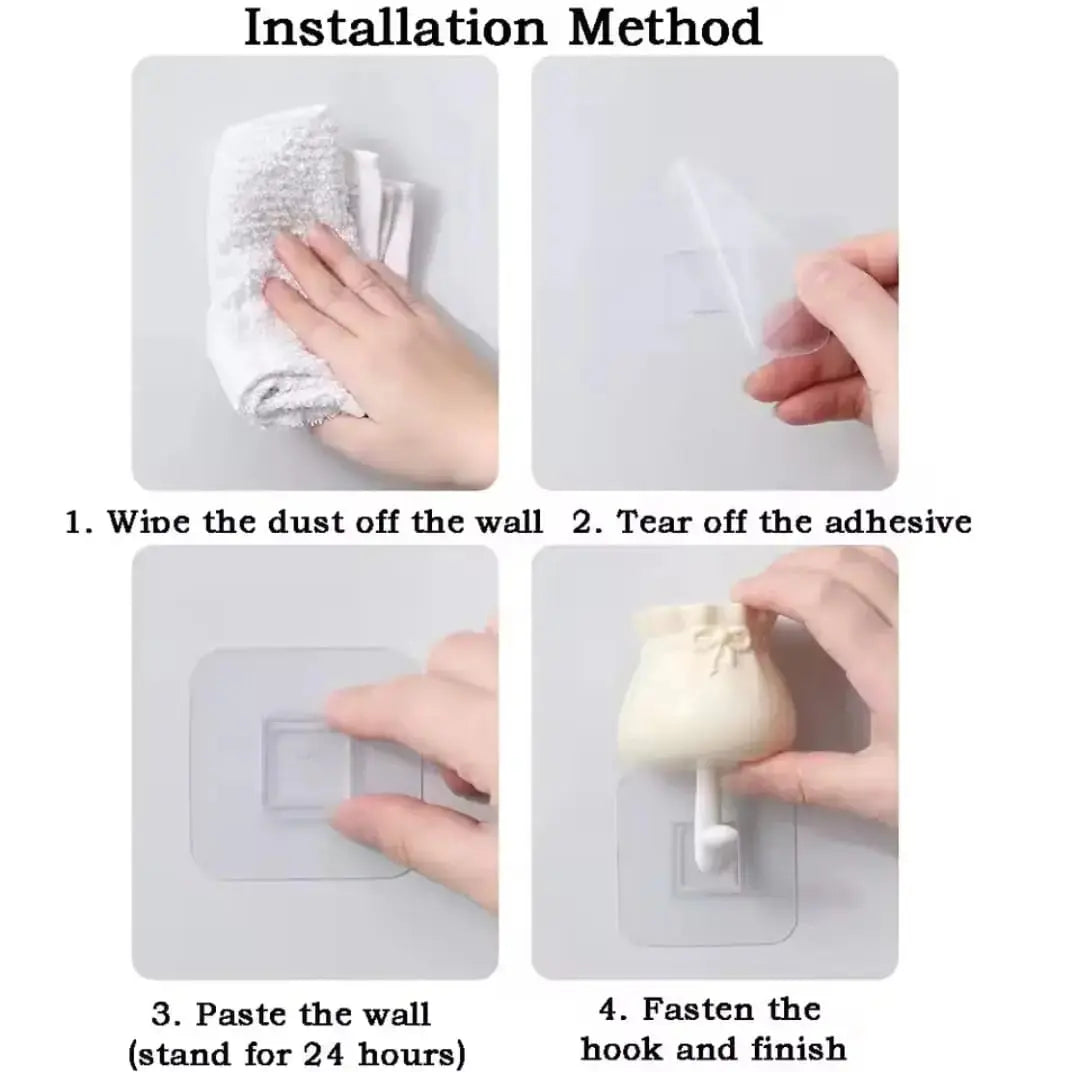 Installation Method

1. Wipe the dust off the wall

2. Tear off the adhesive

3. Paste the wall (stand for 24 hours)

4. Fasten the hook and finish