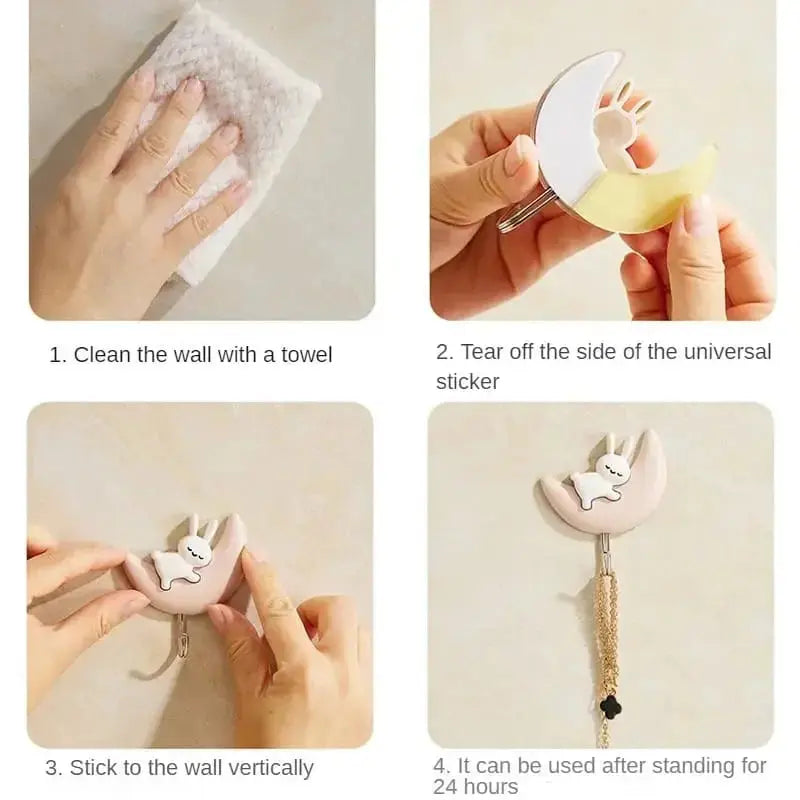 1. Clean the wall with a towel

2. Tear off the side of the universal sticker

3. Stick to the wall vertically

4. It can be used after standing for 24 hours